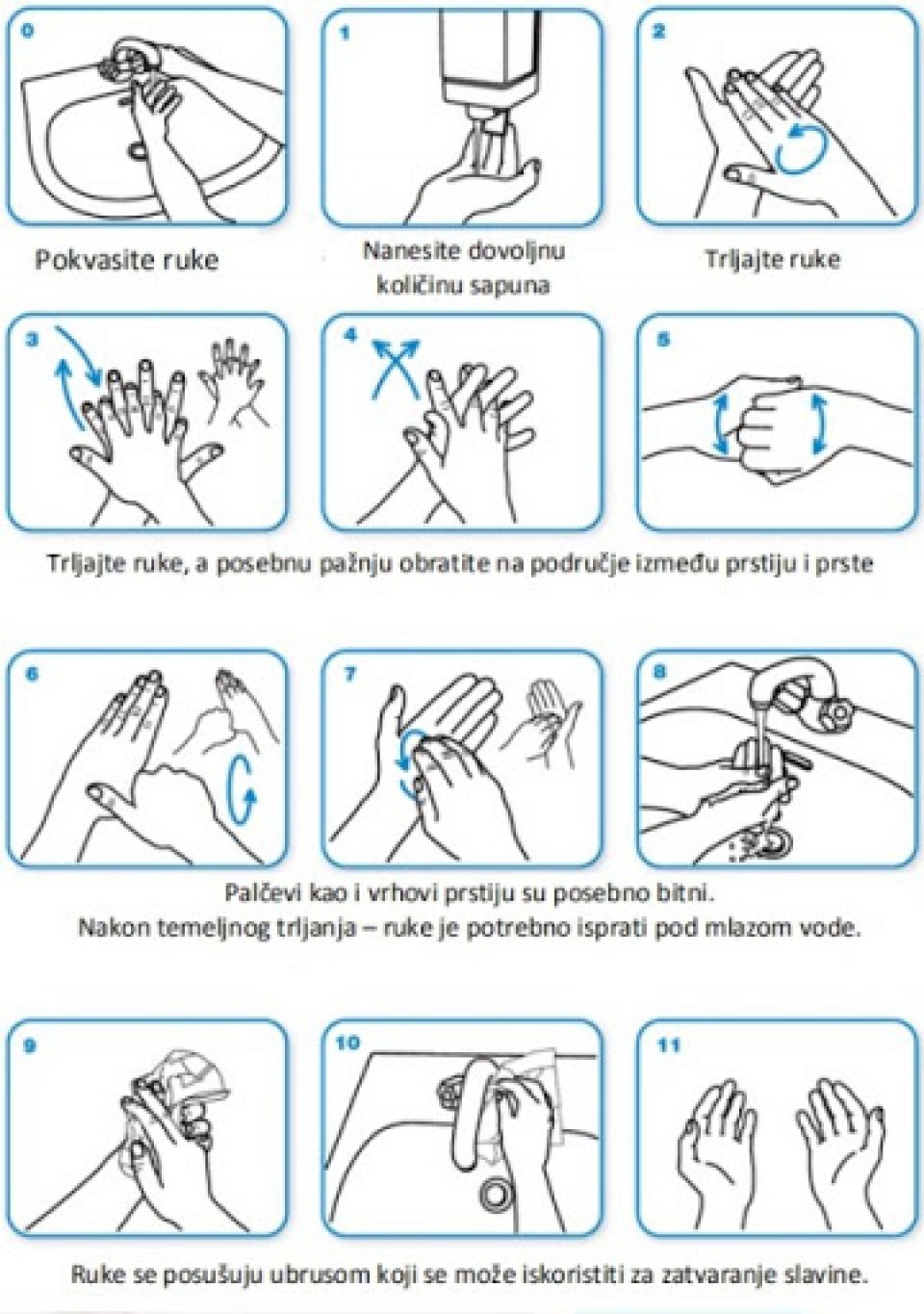 0

1

2

Pokvasite ruke

Nanesite dovoljnu količinu sapuna

Trljajte ruke

3

4

5

Trljajte ruke, a posebnu pažnju obratite na područje između prstiju i prste

6

7

8

Palčevi kao i vrhovi prstiju su posebno bitni.
Nakon temeljnog trljanja – ruke je potrebno isprati pod mlazom vode.

9

10

11

Ruke se posušuju ubrusom koji se može iskoristiti za zatvaranje slavine.